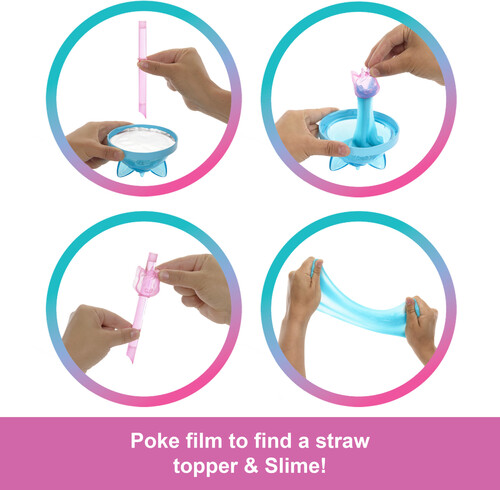 Poke film to find a straw topper & Slime!