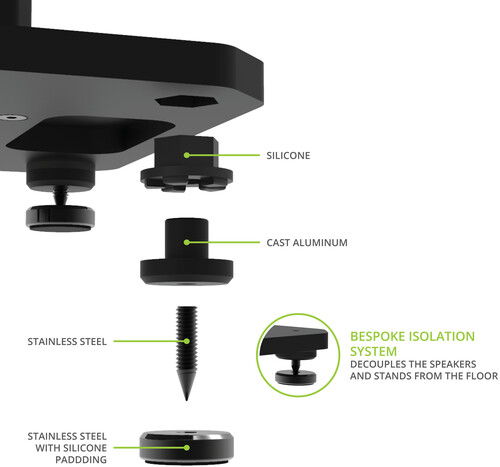 SILICONE

CAST ALUMINUM

STAINLESS STEEL

BESPOKE ISOLATION SYSTEM
DECOUPLES THE SPEAKERS AND STANDS FROM THE FLOOR

STAINLESS STEEL WITH SILICONE PADDDING