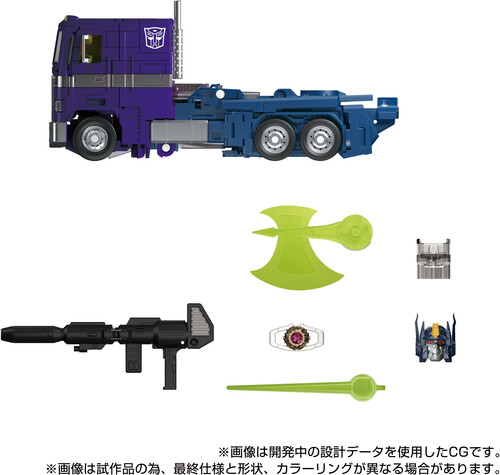 ※画像は開発中の設計データを使用したCGです。
※画像は試作品の為、最終仕様と形状、カラーリングが異なる場合があります。