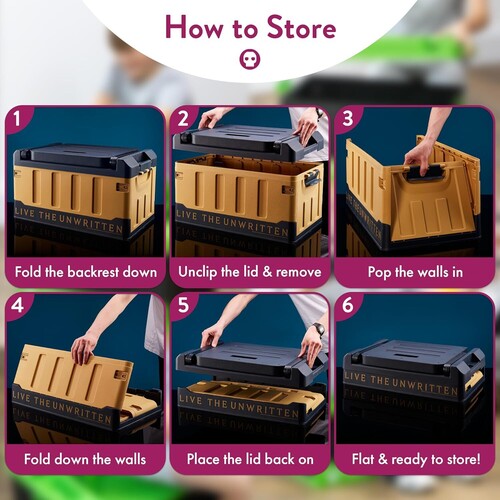 How to Store

1
LIVE THE UNWRITTEN
Fold the backrest down

2
LIVE THE UNWRITTEN
Unclip the lid & remove

3
LIVE THE UNWRITTEN
Pop the walls in

4
LIVE THE UNWRITTEN
Fold down the walls

5
LIVE THE UNWRITTEN
Place the lid back on

6
LIVE THE UNWRITTEN
Flat & ready to store!